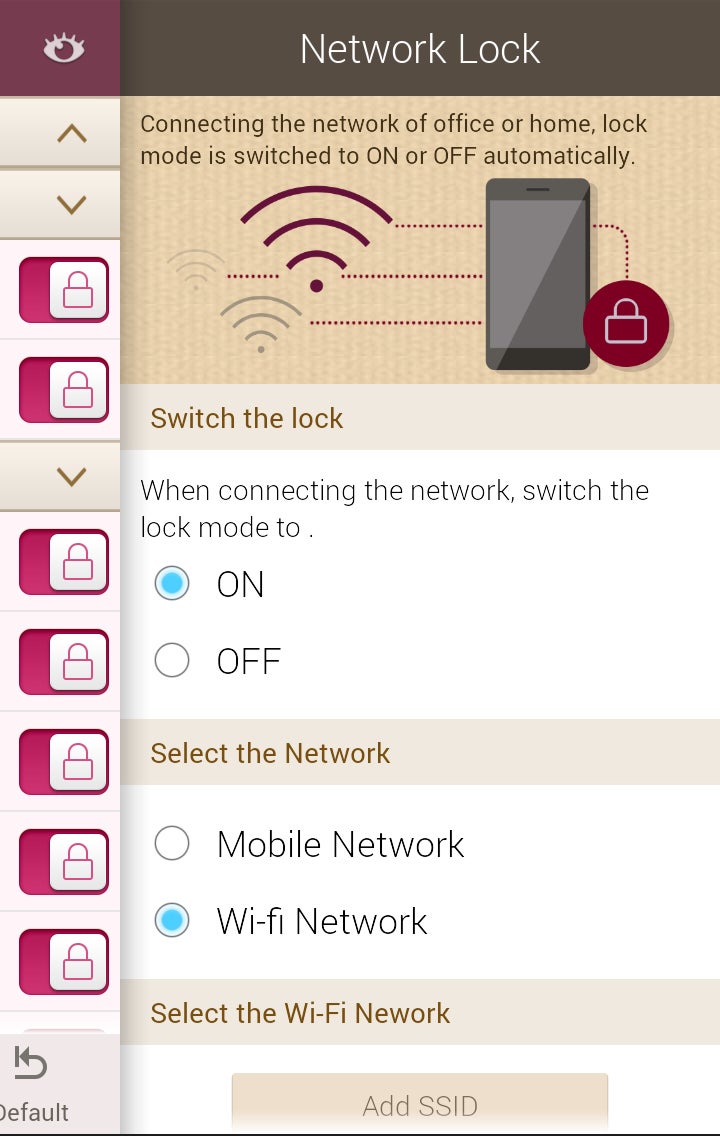 Network Lock

Connecting the network of office or home, lock mode is switched to ON or OFF automatically.

Switch the lock

When connecting the network, switch the lock mode to .

ON

OFF

Select the Network

Mobile Network

Wi-fi Network

Select the Wi-Fi Nework

Add SSID

Default