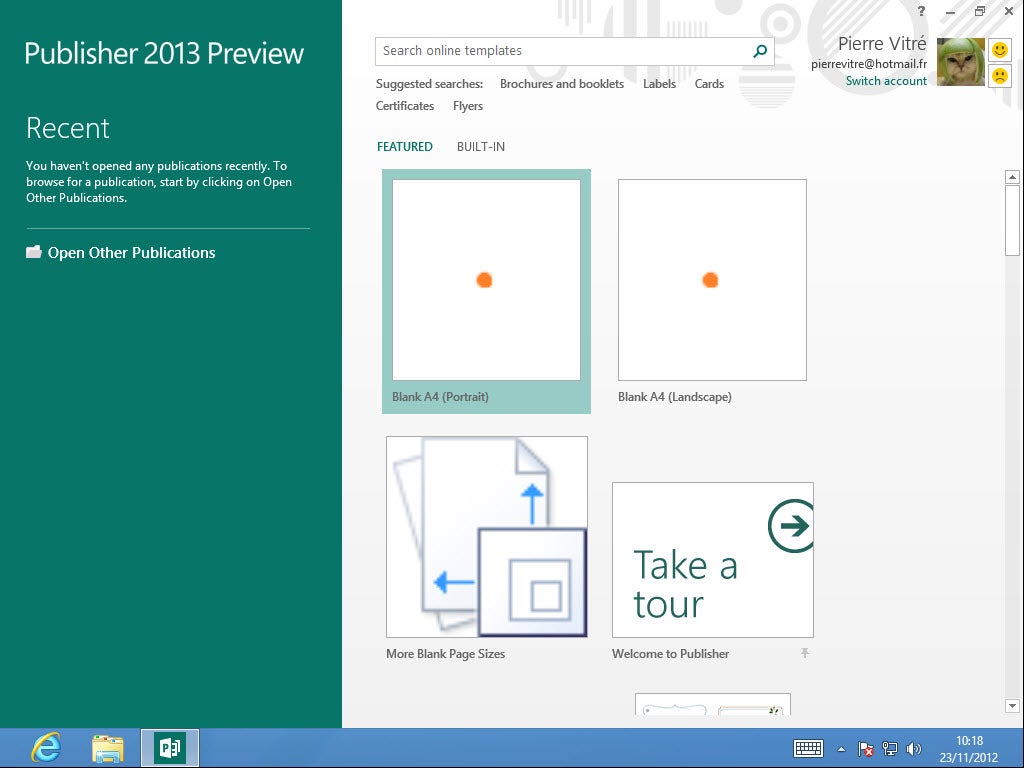 Publisher 2013 Preview

Recent

You haven't opened any publications recently. To browse for a publication, start by clicking on Open Other Publications.

Open Other Publications

?

Search online templates

Pierre Vitré
pierrevitre@hotmail.fr
Switch account

Suggested searches: Brochures and booklets Labels Cards Certificates Flyers

FEATURED BUILT-IN

Blank A4 (Portrait)

Blank A4 (Landscape)

More Blank Page Sizes

Take a tour

Welcome to Publisher

10:18
23/11/2012