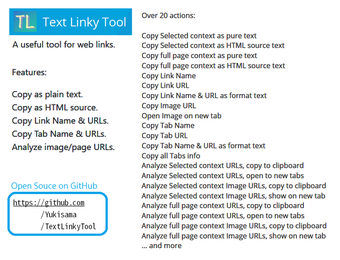 TL Text Linky Tool

A useful tool for web links.

Features:

Copy as plain text.
Copy as HTML source.
Copy Link Name & URLs.
Copy Tab Name & URLs.
Analyze image/page URLs.

Open Souce on GitHub

https://github.com
/Yukisama
/TextLinkyTool

Over 20 actions:

Copy Selected context as pure text
Copy Selected context as HTML source text
Copy full page context as pure text
Copy full page context as HTML source text
Copy Link Name
Copy Link URL
Copy Link Name & URL as format text
Copy Image URL
Open Image on new tab
Copy Tab Name
Copy Tab URL
Copy Tab Name & URL as format text
Copy all Tabs info
Analyze Selected context URLs, copy to clipboard
Analyze Selected context URLs, open to new tabs
Analyze Selected context Image URLs, copy to clipboard
Analyze Selected context Image URLs, show on new tab
Analyze full page context URLs, copy to clipboard
Analyze full page context URLs, open to new tabs
Analyze full page context Image URLs, copy to clipboard
Analyze full page context Image URLs, show on new tab
... and more