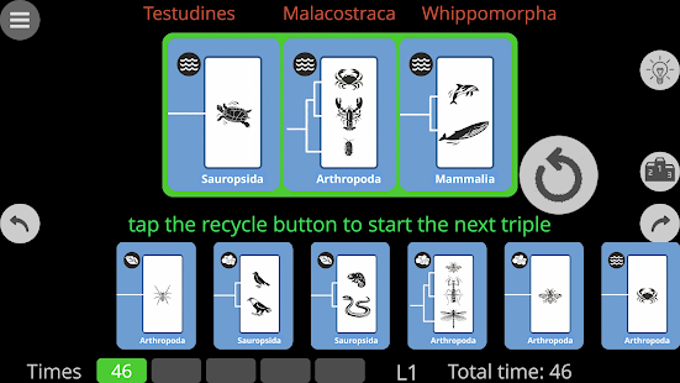 Testudines Malacostraca Whippomorpha

Sauropsida

Arthropoda

Mammalia

tap the recycle button to start the next triple

Arthropoda

Sauropsida

Sauropsida

Arthropoda

Arthropoda

Arthropoda

Times 46

L1 Total time: 46