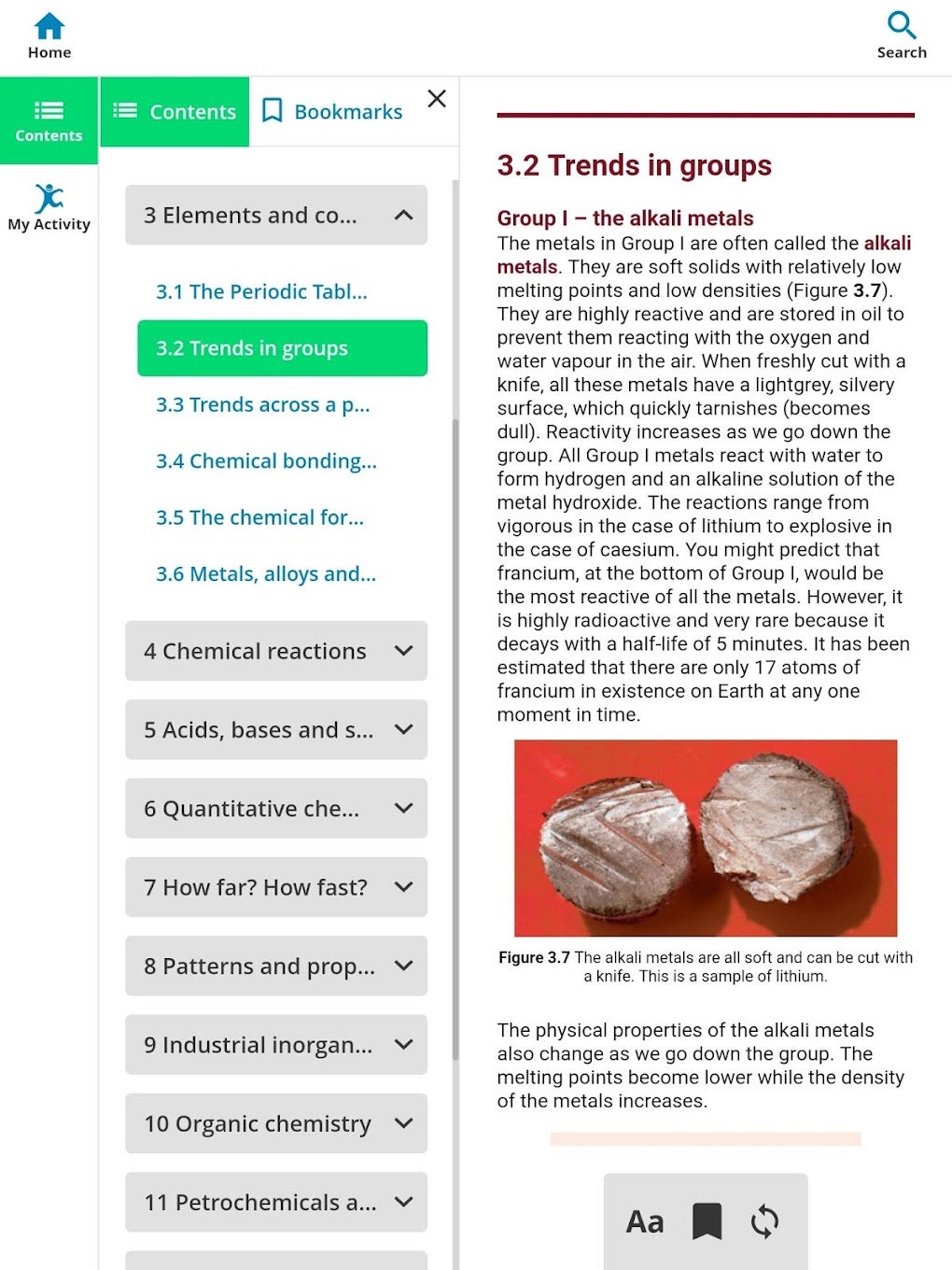 Home

Search

Contents

My Activity

Contents

Bookmarks

3 Elements and co...

3.1 The Periodic Tabl...

3.2 Trends in groups

3.3 Trends across a p...

3.4 Chemical bonding...

3.5 The chemical for...

3.6 Metals, alloys and...

4 Chemical reactions

5 Acids, bases and s...

6 Quantitative che...

7 How far? How fast?

8 Patterns and prop...

9 Industrial inorgan...

10 Organic chemistry

11 Petrochemicals a...

3.2 Trends in groups

Group I – the alkali metals
The metals in Group I are often called the alkali metals. They are soft solids with relatively low melting points and low densities (Figure 3.7). They are highly reactive and are stored in oil to prevent them reacting with the oxygen and water vapour in the air. When freshly cut with a knife, all these metals have a lightgrey, silvery surface, which quickly tarnishes (becomes dull). Reactivity increases as we go down the group. All Group I metals react with water to form hydrogen and an alkaline solution of the metal hydroxide. The reactions range from vigorous in the case of lithium to explosive in the case of caesium. You might predict that francium, at the bottom of Group I, would be the most reactive of all the metals. However, it is highly radioactive and very rare because it decays with a half-life of 5 minutes. It has been estimated that there are only 17 atoms of francium in existence on Earth at any one moment in time.

Figure 3.7 The alkali metals are all soft and can be cut with a knife. This is a sample of lithium.

The physical properties of the alkali metals also change as we go down the group. The melting points become lower while the density of the metals increases.

Aa