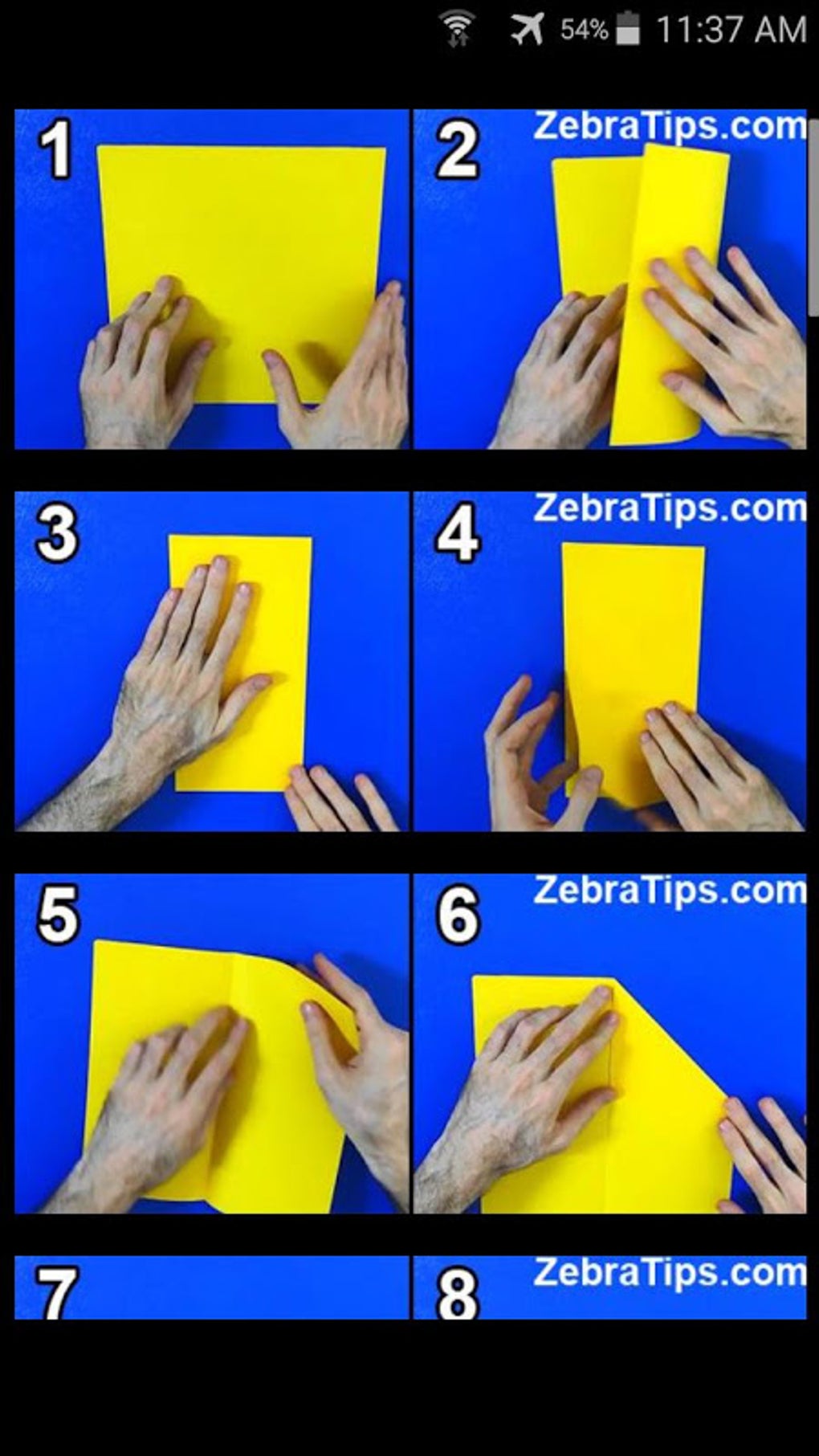 54% 11:37 AM

1

2 ZebraTips.com

3

4 ZebraTips.com

5

6 ZebraTips.com

7

8 ZebraTips.com