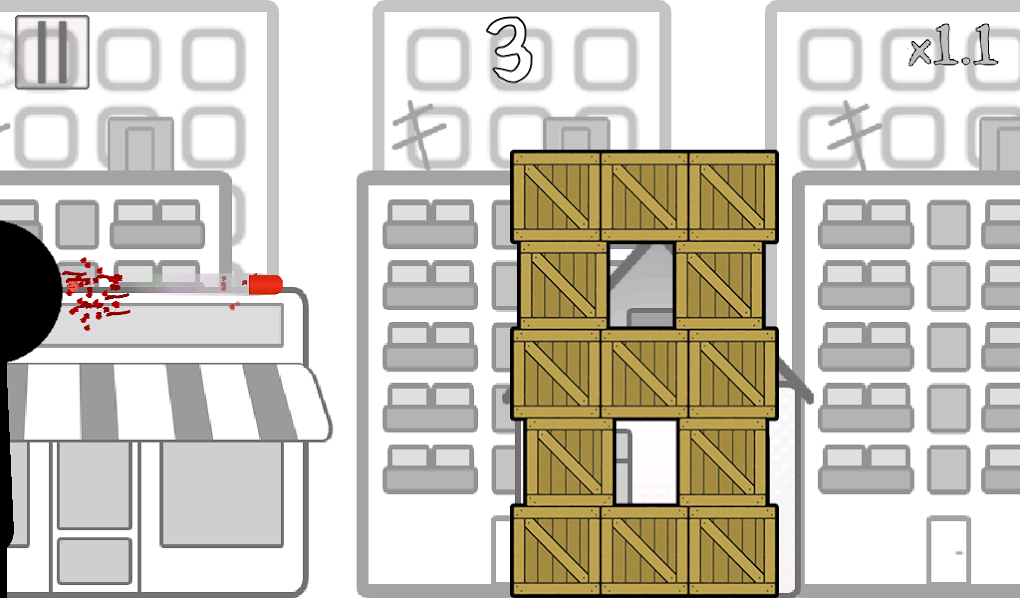 3

x1.1