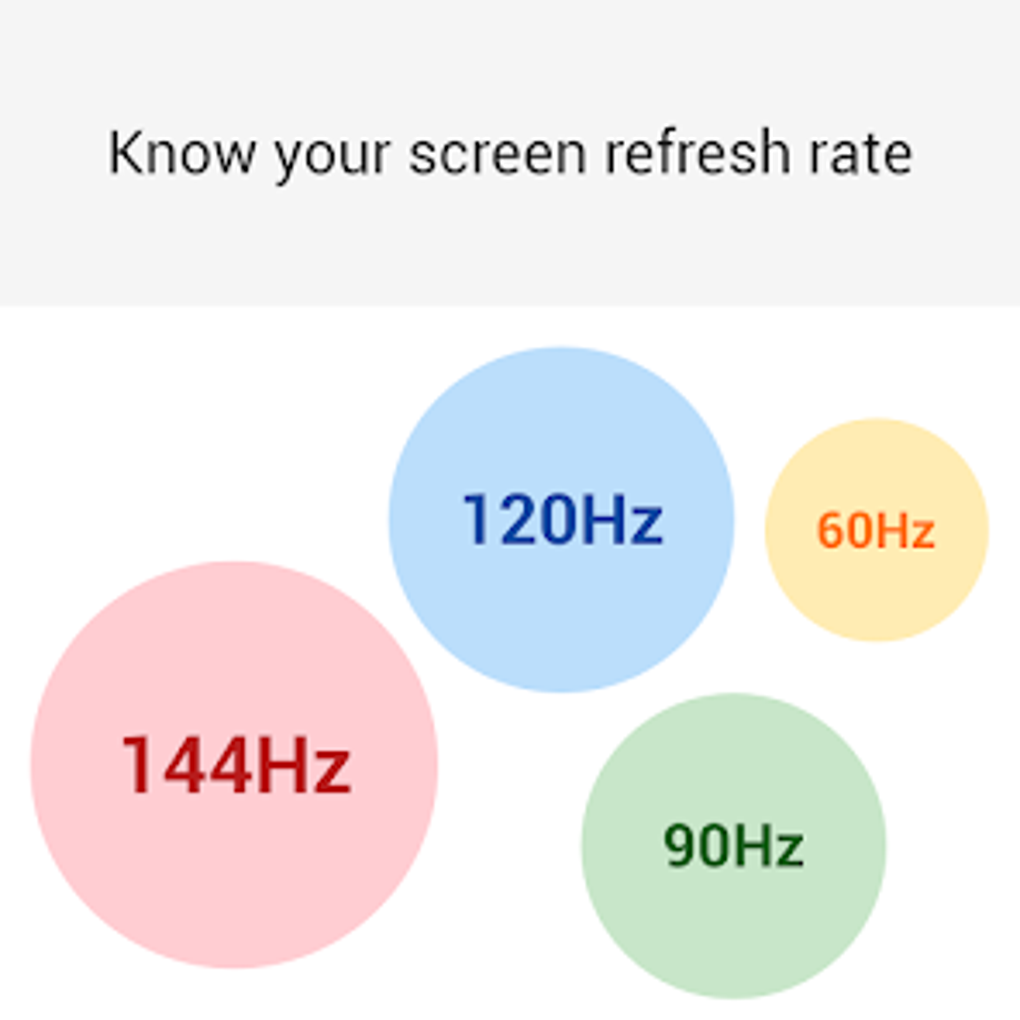 Know your screen refresh rate

120Hz

60Hz

144Hz

90Hz