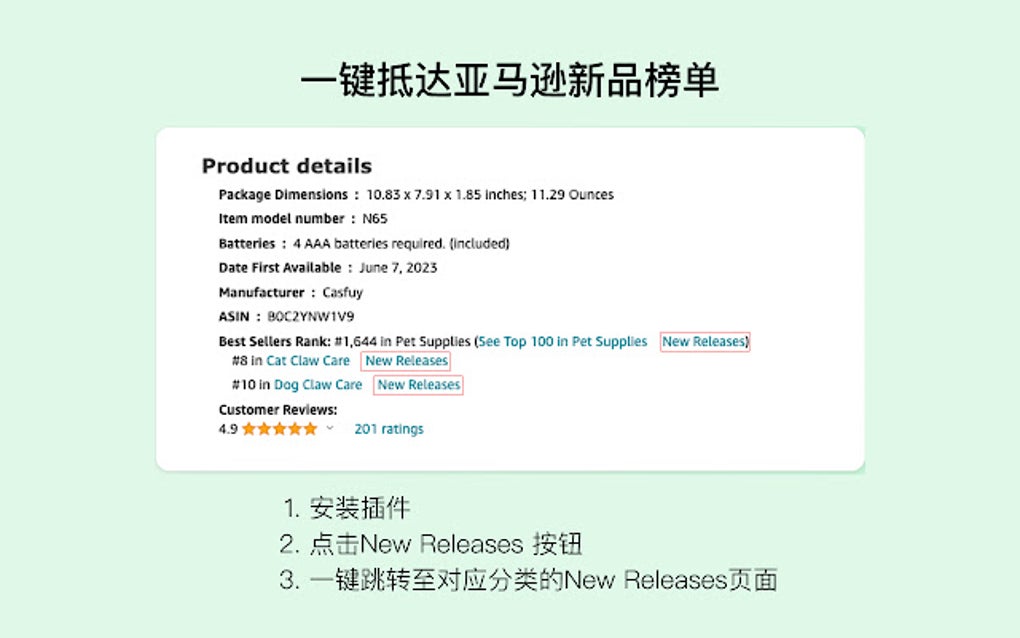 一键抵达亚马逊新品榜单

Product details

Package Dimensions : 10.83 x 7.91 x 1.85 inches; 11.29 Ounces

Item model number : N65

Batteries : 4 AAA batteries required. (included)

Date First Available : June 7, 2023

Manufacturer : Casfuy

ASIN : B0C2YNW1V9

Best Sellers Rank: #1,644 in Pet Supplies (See Top 100 in Pet Supplies New Releases)
#8 in Cat Claw Care New Releases
#10 in Dog Claw Care New Releases

Customer Reviews:
4.9 201 ratings

1. 安装插件
2. 点击New Releases 按钮
3. 一键跳转至对应分类的New Releases页面