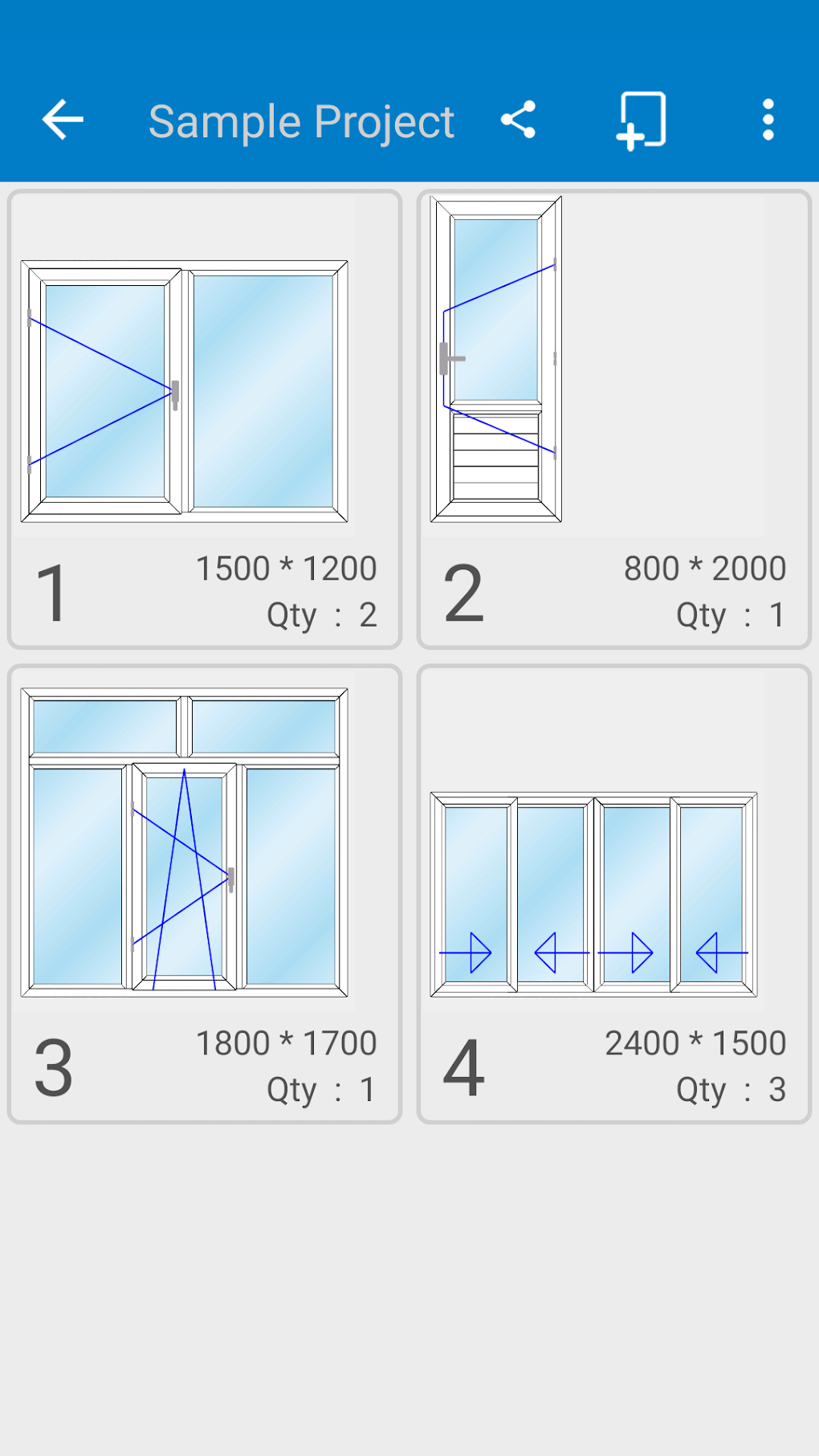 Sample Project

1
1500 * 1200
Qty : 2

2
800 * 2000
Qty : 1

3
1800 * 1700
Qty : 1

4
2400 * 1500
Qty : 3