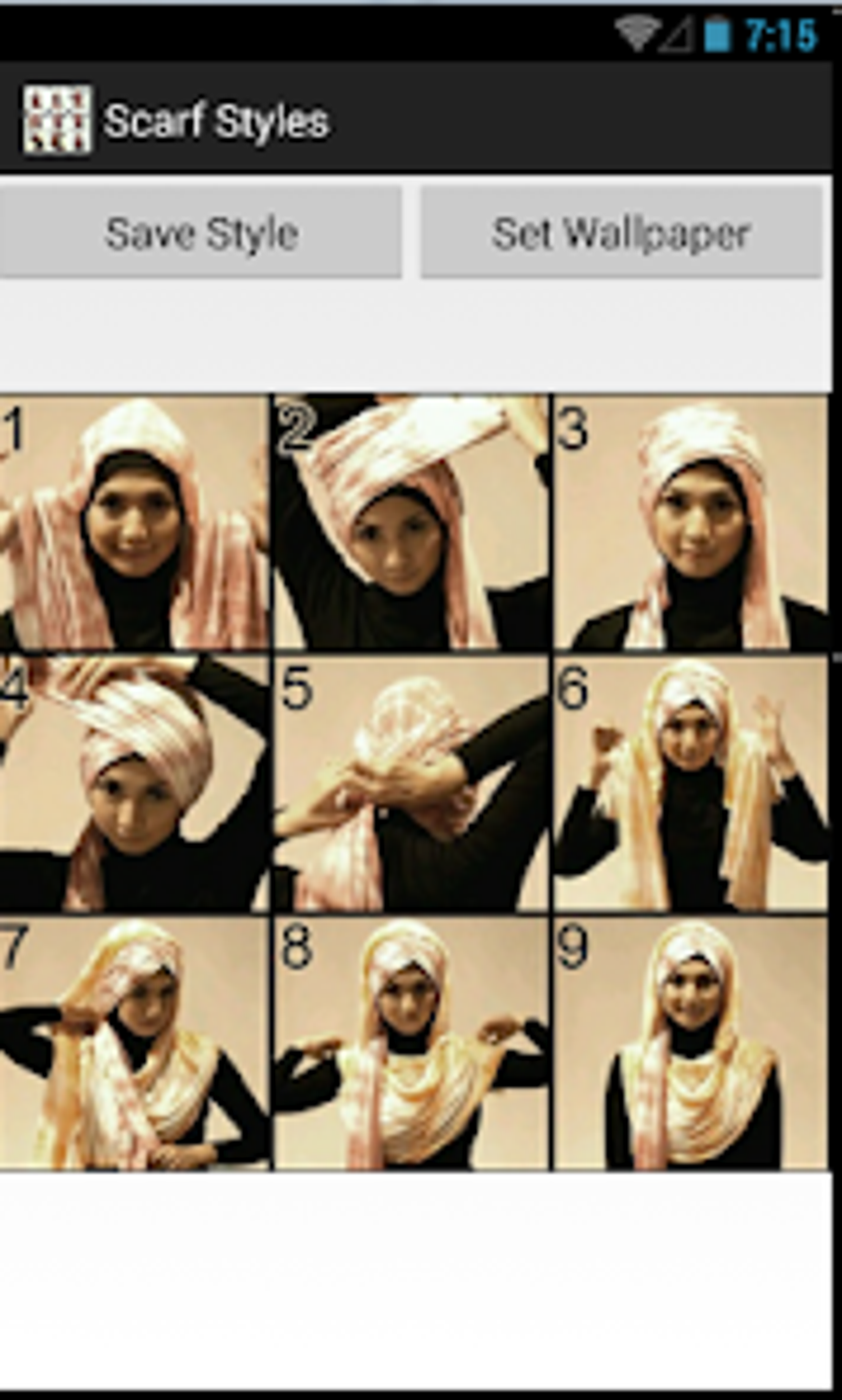 7:15

Scarf Styles

Save Style

Set Wallpaper

1

2

3

4

5

6

7

8

9