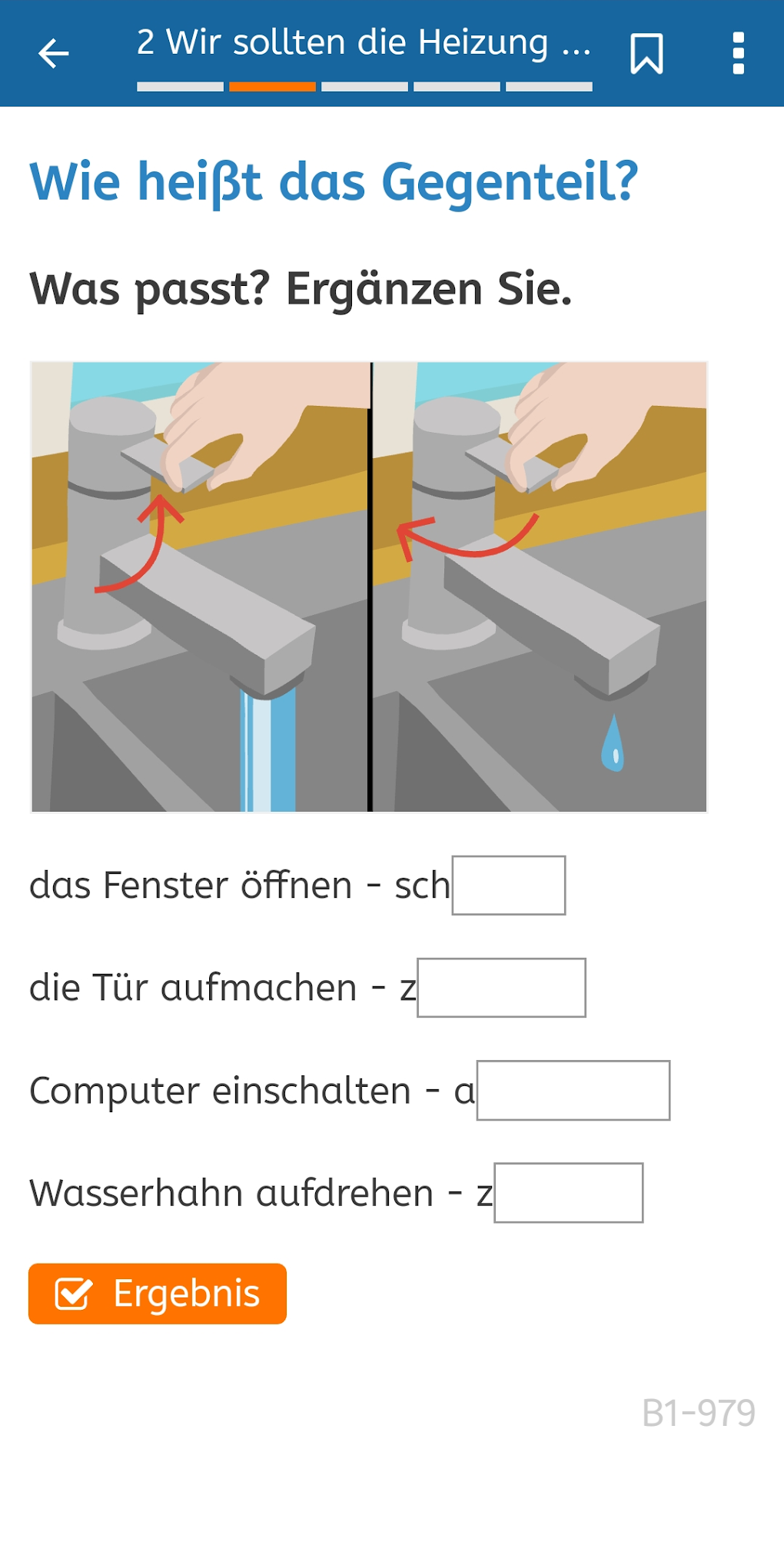 2 Wir sollten die Heizung ...

Wie heißt das Gegenteil?

Was passt? Ergänzen Sie.

das Fenster öffnen - sch

die Tür aufmachen - z

Computer einschalten - a

Wasserhahn aufdrehen - z

Ergebnis

B1-979