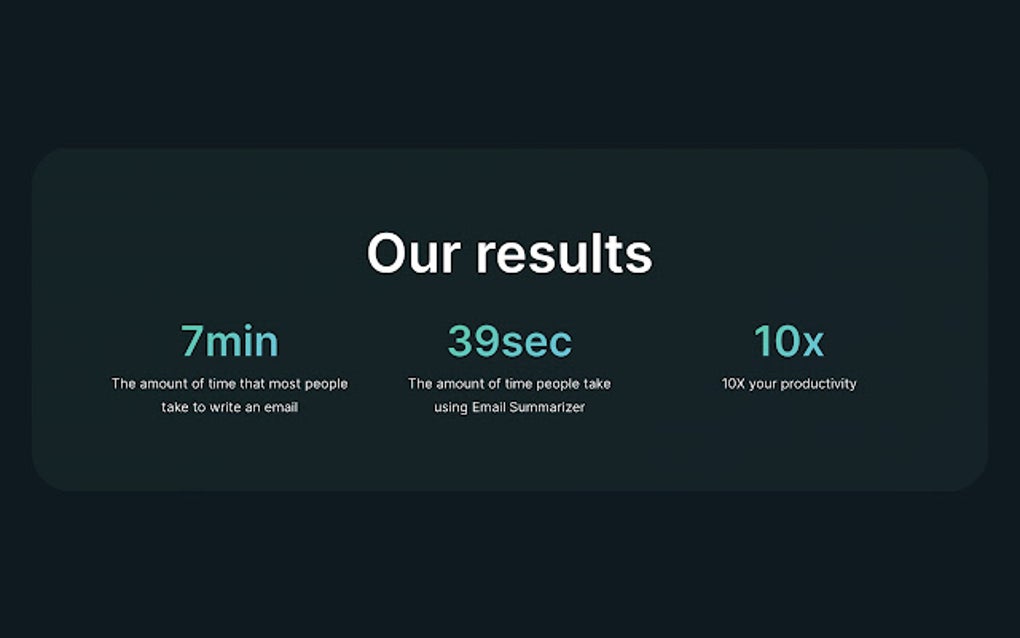 Our results

7min

The amount of time that most people take to write an email

39sec

The amount of time people take using Email Summarizer

10x

10X your productivity