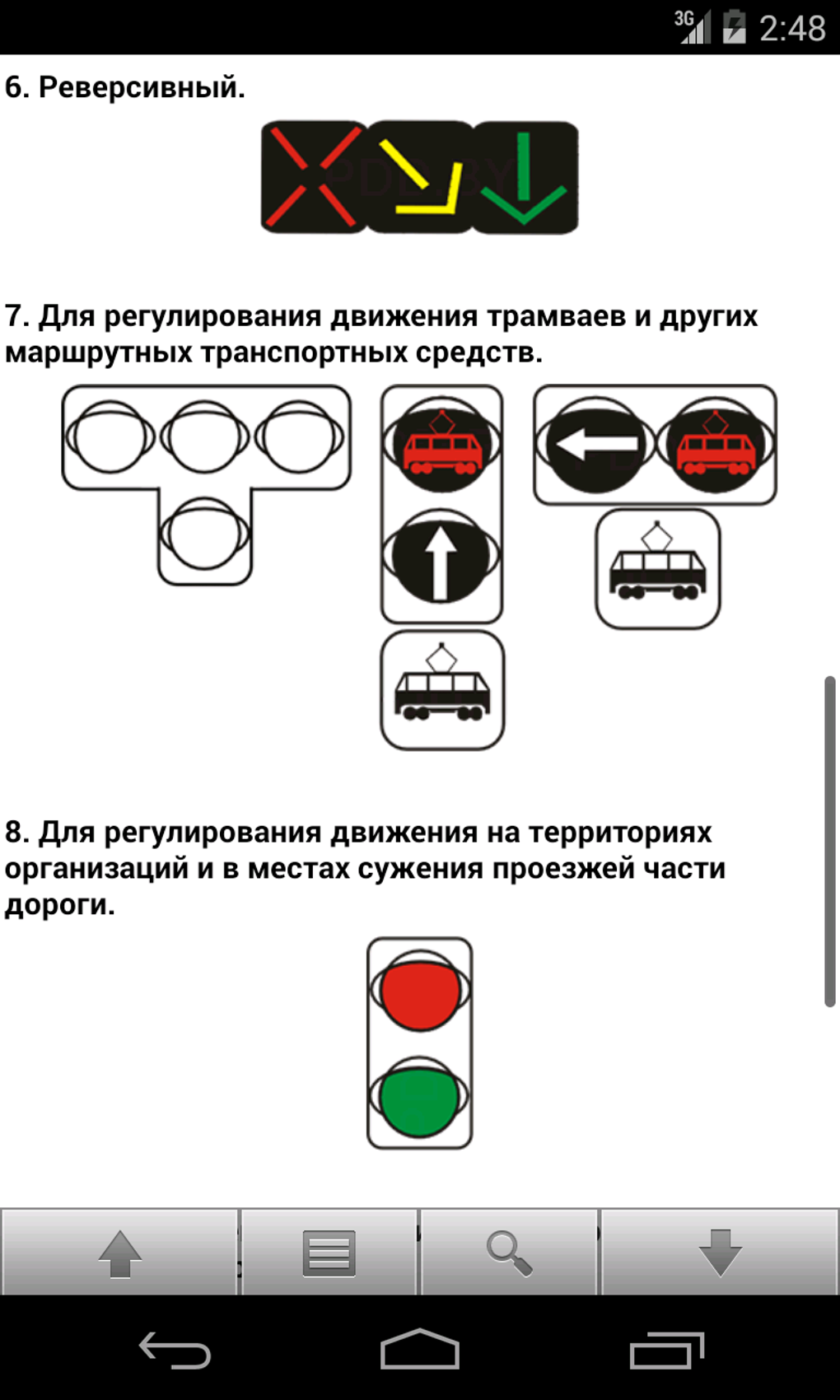 3G 2:48

6. Реверсивный.

PDD.BY

7. Для регулирования движения трамваев и других маршрутных транспортных средств.

8. Для регулирования движения на территориях организаций и в местах сужения проезжей части дороги.