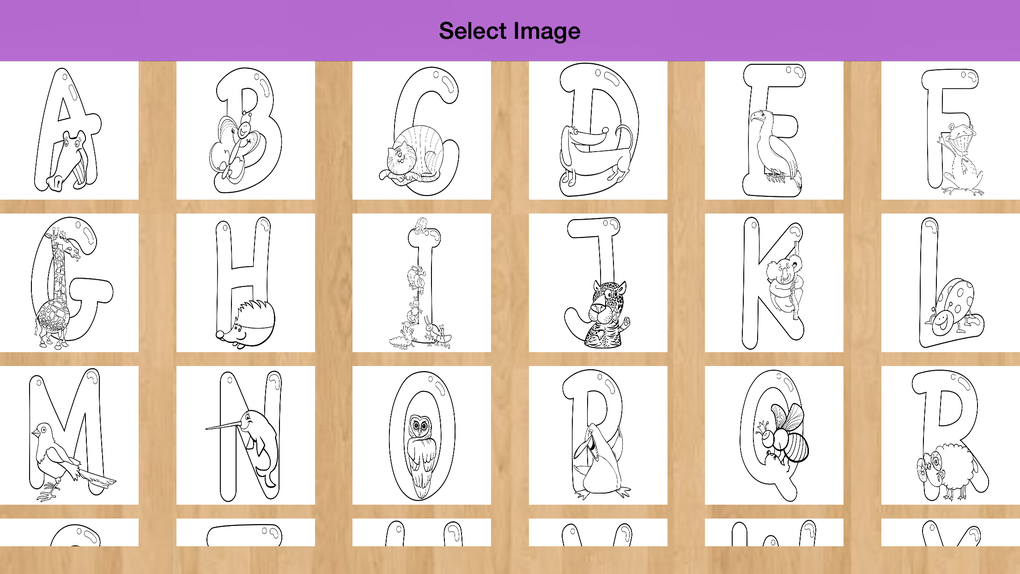 Select Image

A B C D E F
G H I J K L
M N O P Q R