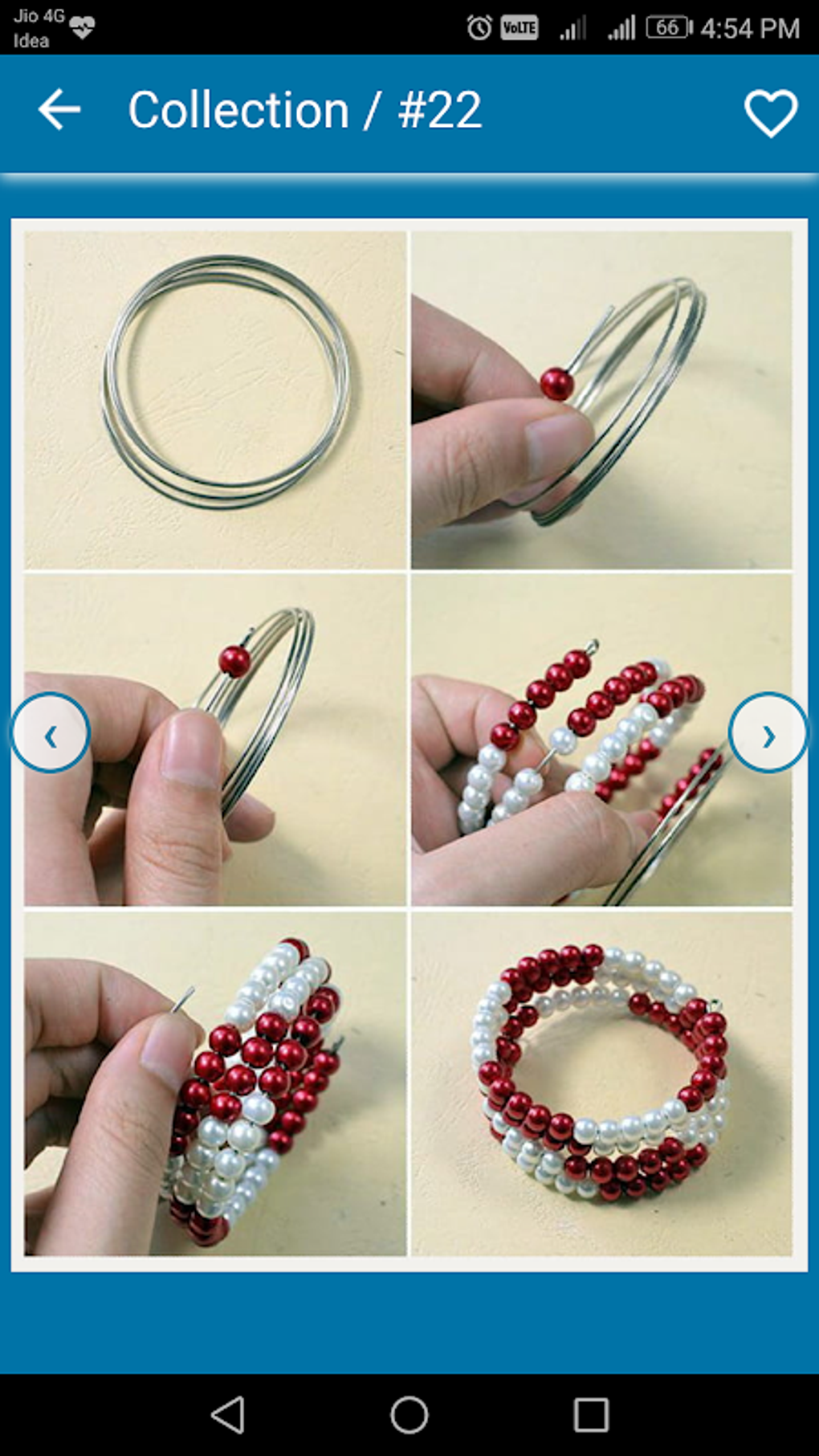 Jio 4G
Idea
VoLTE 66 4:54 PM

Collection / #22

‹
›