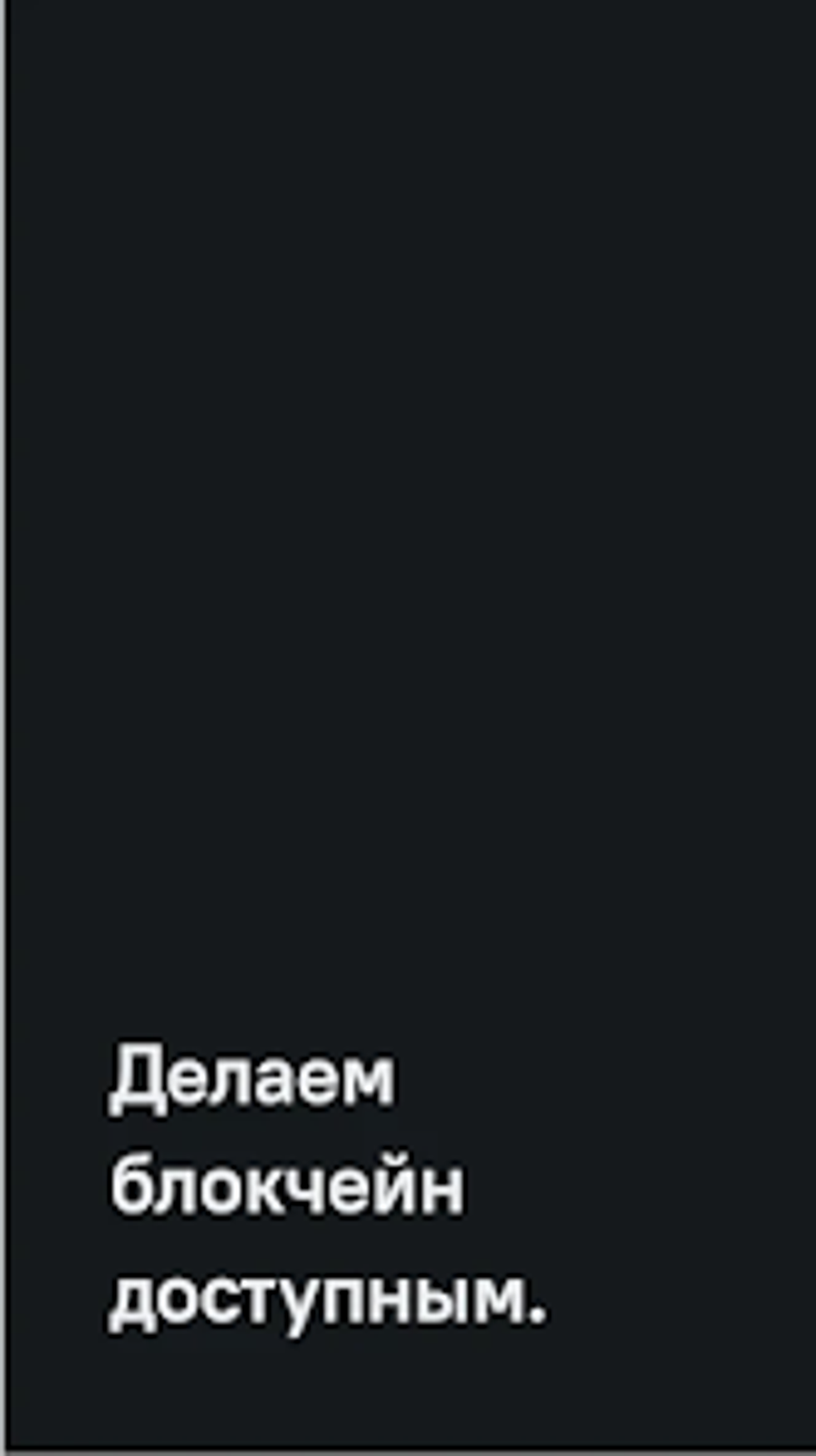 Делаем блокчейн доступным.