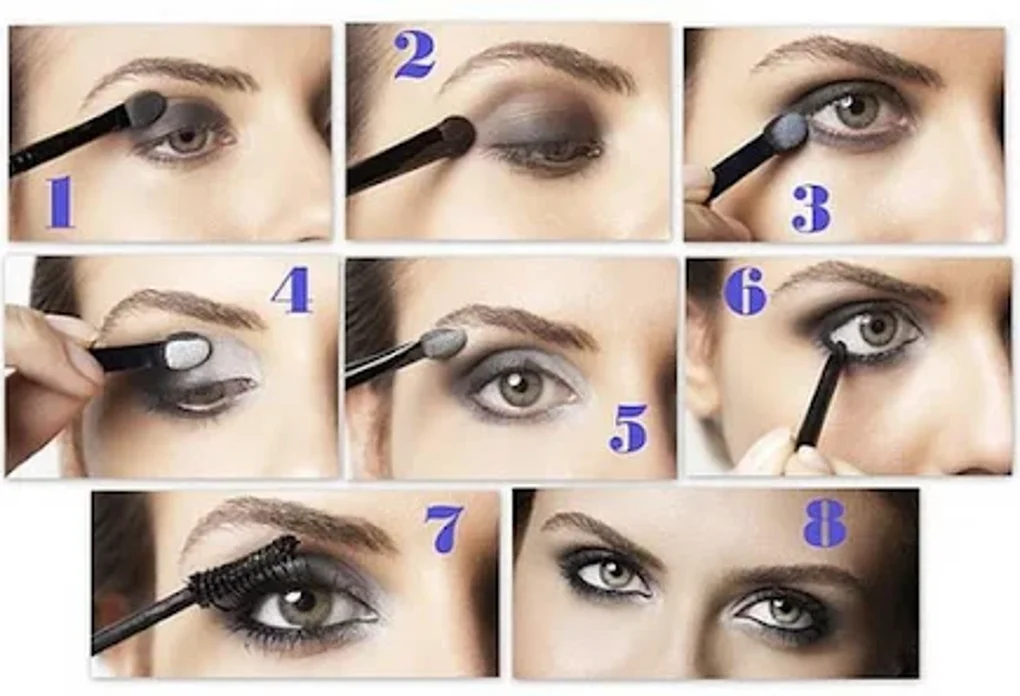 1
2
3
4
5
6
7
8