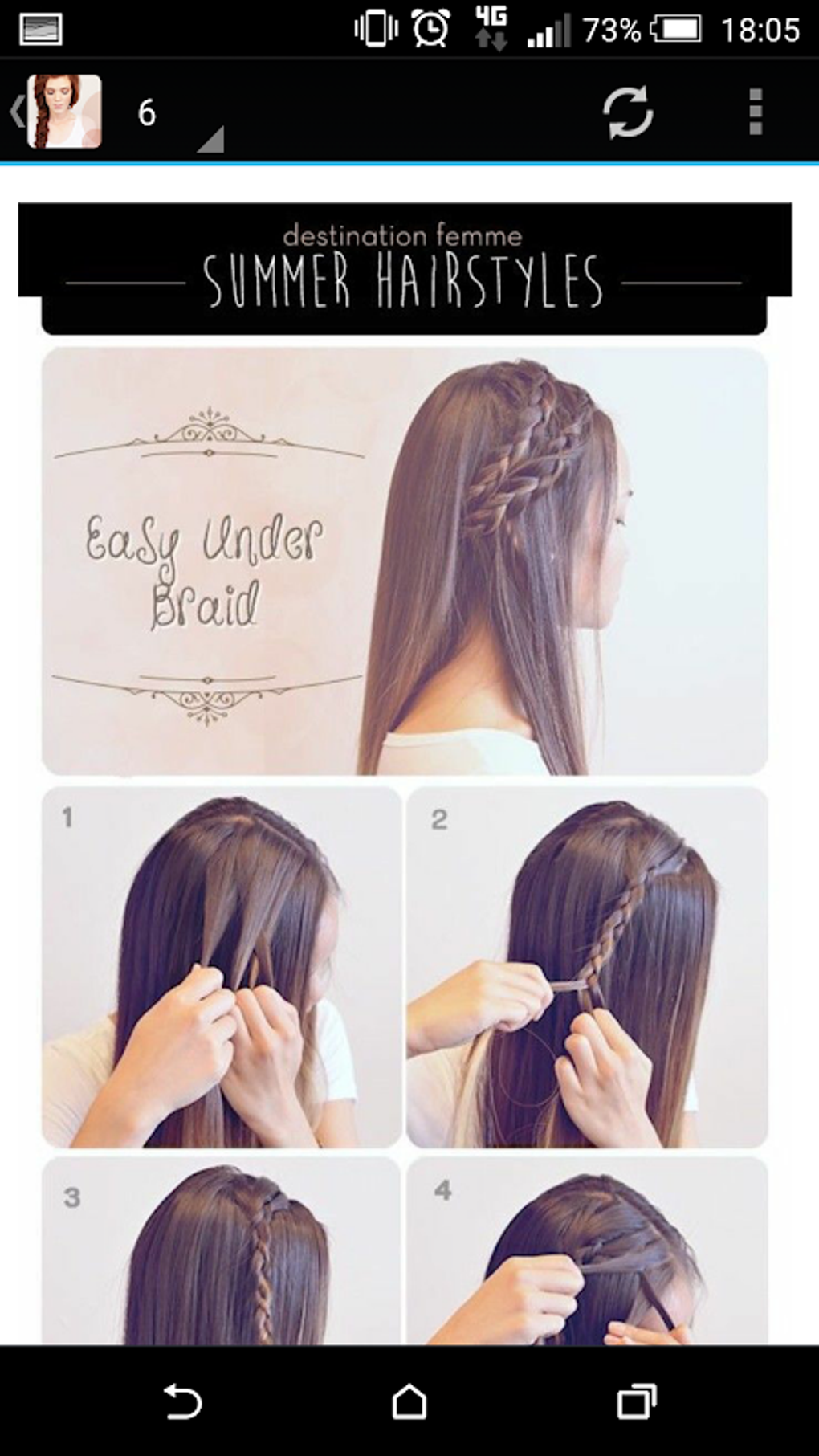 4G 73% 18:05

6

destination femme
SUMMER HAIRSTYLES

Easy Under Braid

1

2

3

4