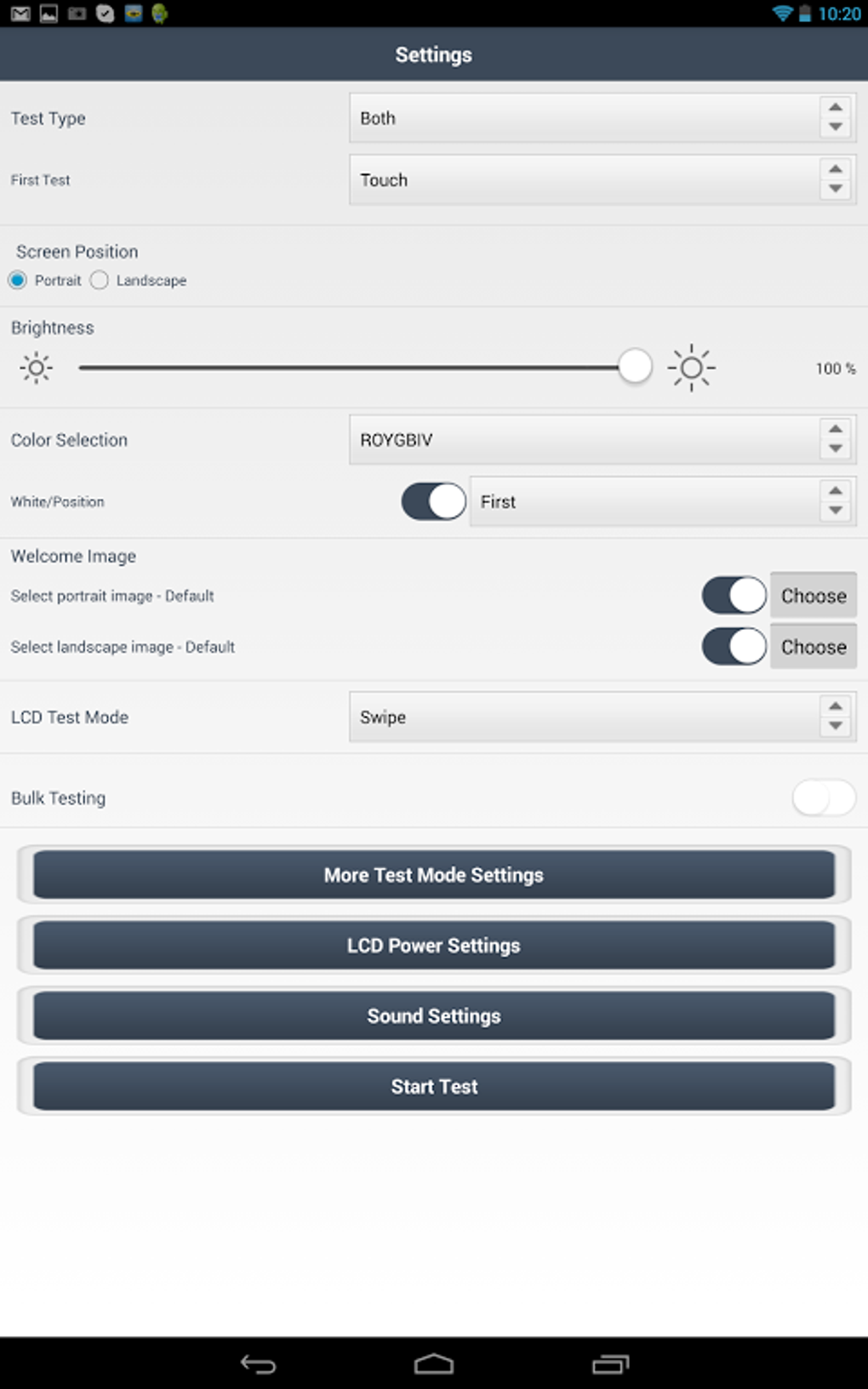 10:20

Settings

Test Type
Both

First Test
Touch

Screen Position
Portrait Landscape

Brightness
100 %

Color Selection
ROYGBIV

White/Position
First

Welcome Image
Select portrait image - Default
Choose
Select landscape image - Default
Choose

LCD Test Mode
Swipe

Bulk Testing

More Test Mode Settings

LCD Power Settings

Sound Settings

Start Test