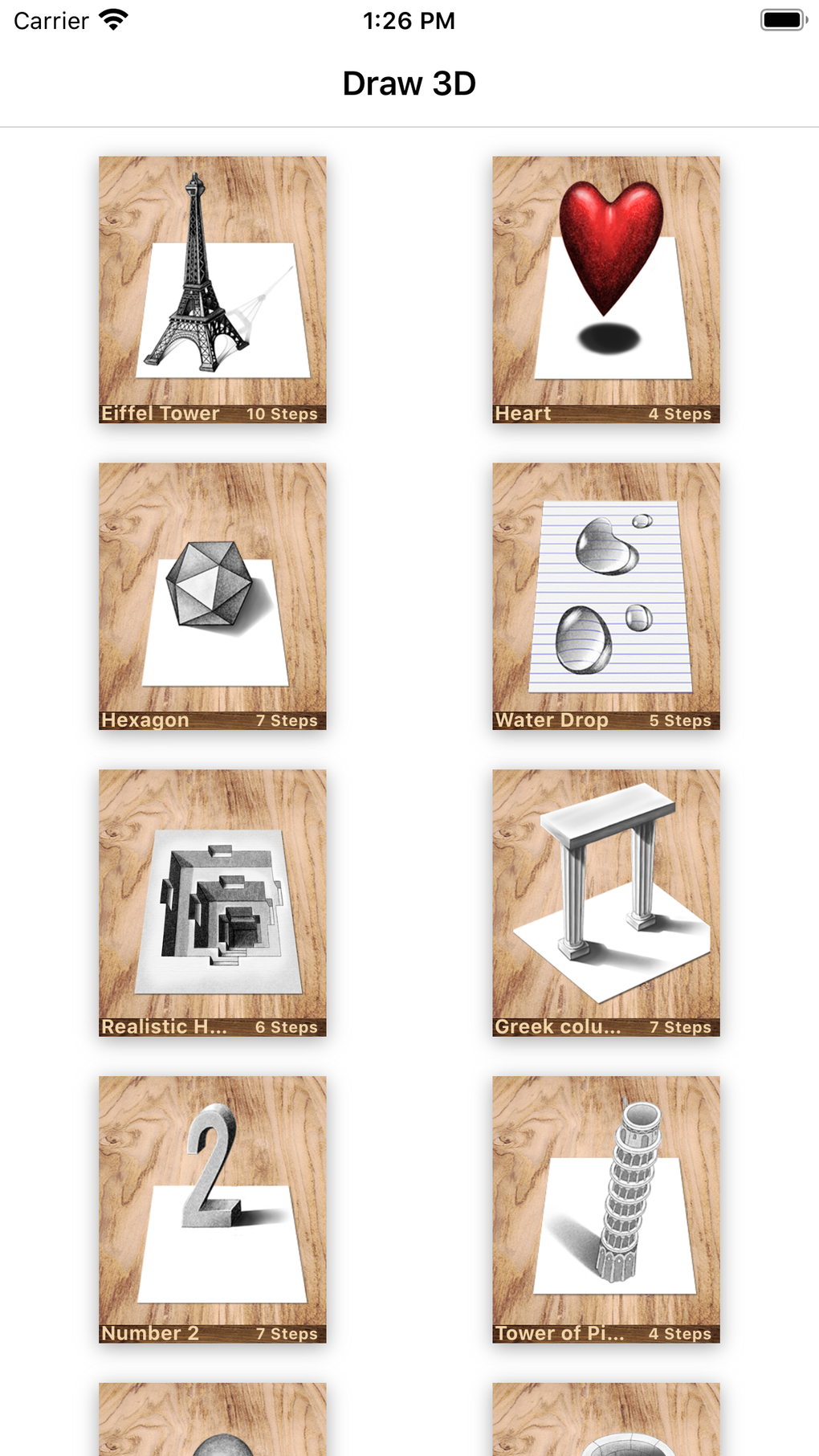 Carrier 1:26 PM

Draw 3D

Eiffel Tower 10 Steps

Heart 4 Steps

Hexagon 7 Steps

Water Drop 5 Steps

Realistic H... 6 Steps

Greek colu... 7 Steps

Number 2 7 Steps

Tower of Pi... 4 Steps