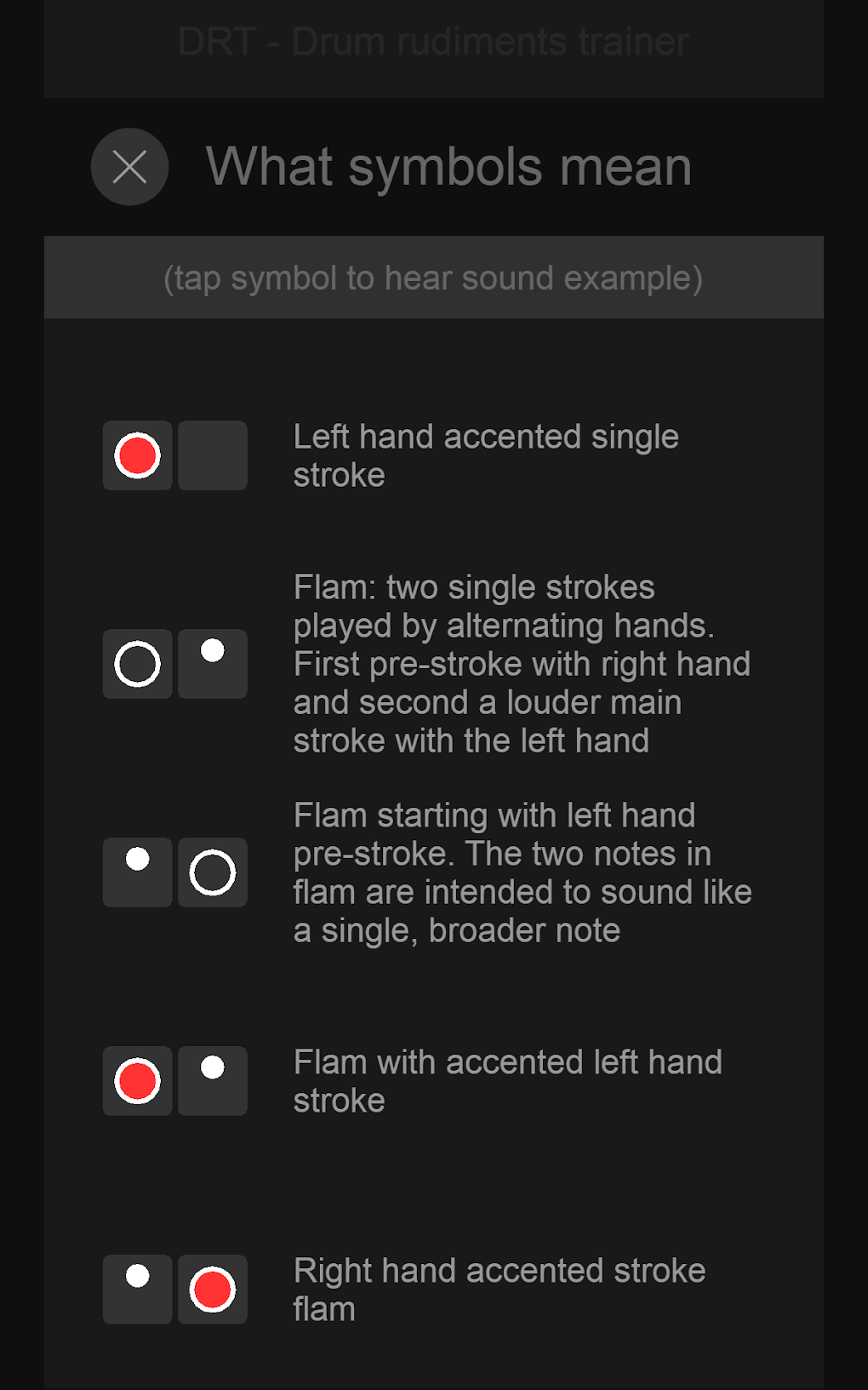 DRT - Drum rudiments trainer

What symbols mean

(tap symbol to hear sound example)

Left hand accented single stroke

Flam: two single strokes played by alternating hands. First pre-stroke with right hand and second a louder main stroke with the left hand

Flam starting with left hand pre-stroke. The two notes in flam are intended to sound like a single, broader note

Flam with accented left hand stroke

Right hand accented stroke flam