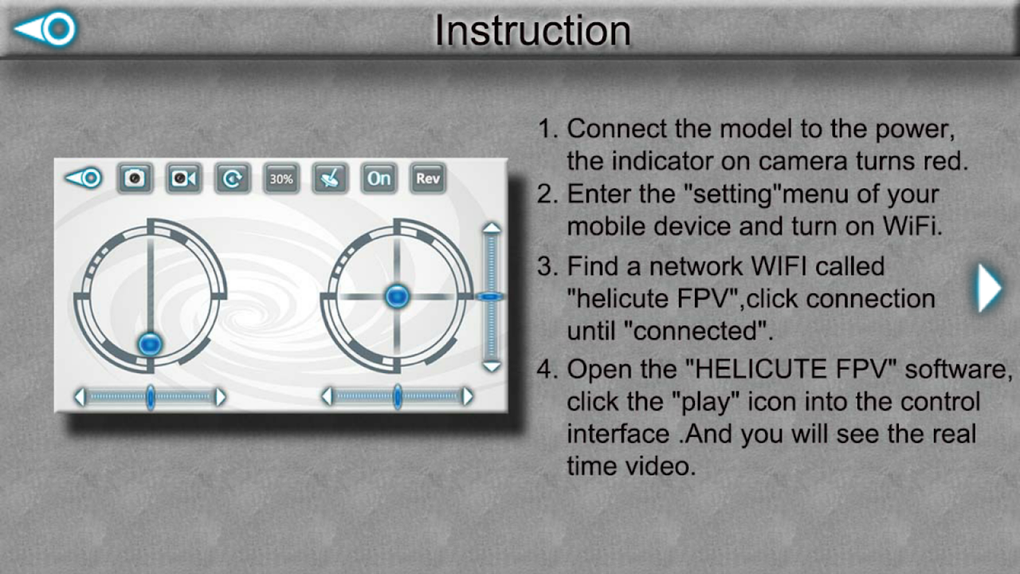 Instruction

30% On Rev

1. Connect the model to the power, the indicator on camera turns red.
2. Enter the "setting"menu of your mobile device and turn on WiFi.
3. Find a network WIFI called "helicute FPV",click connection until "connected".
4. Open the "HELICUTE FPV" software, click the "play" icon into the control interface .And you will see the real time video.