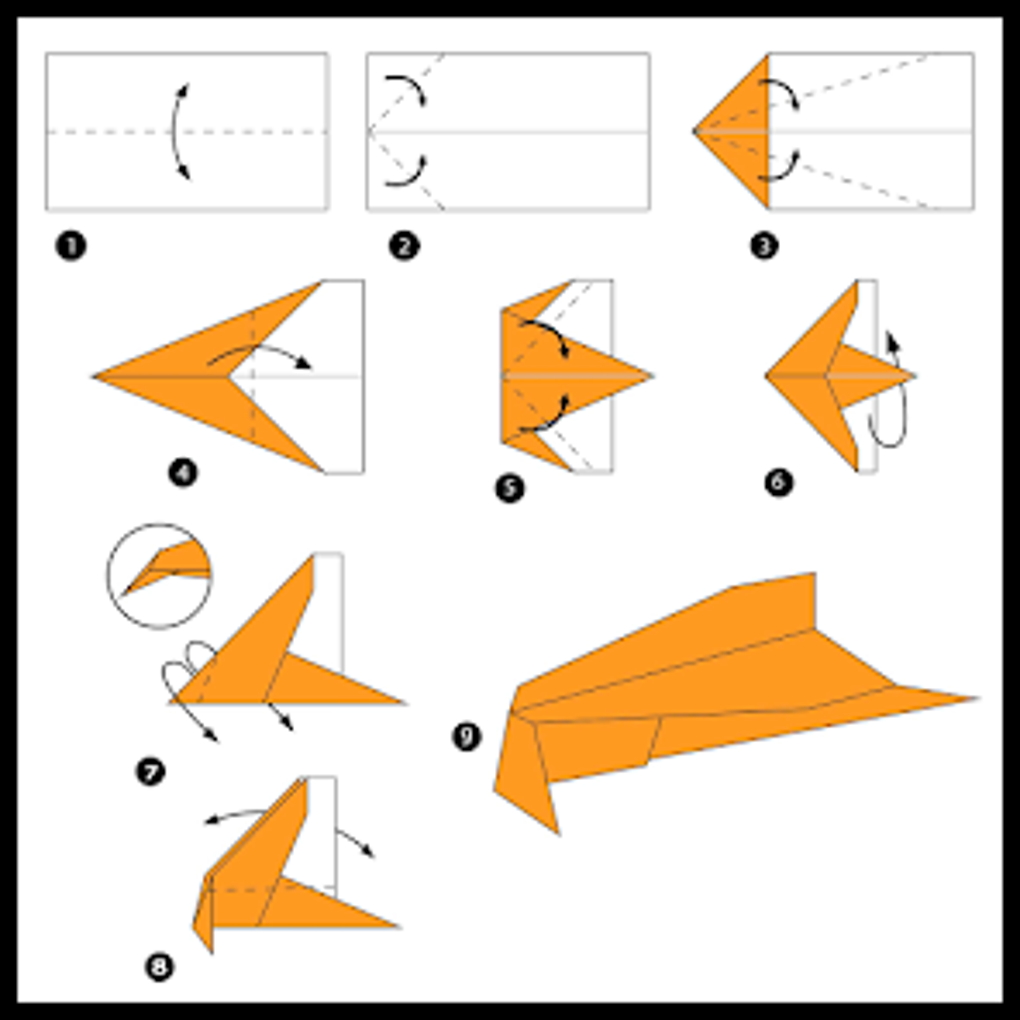 1

2

3

4

5

6

7

8

9