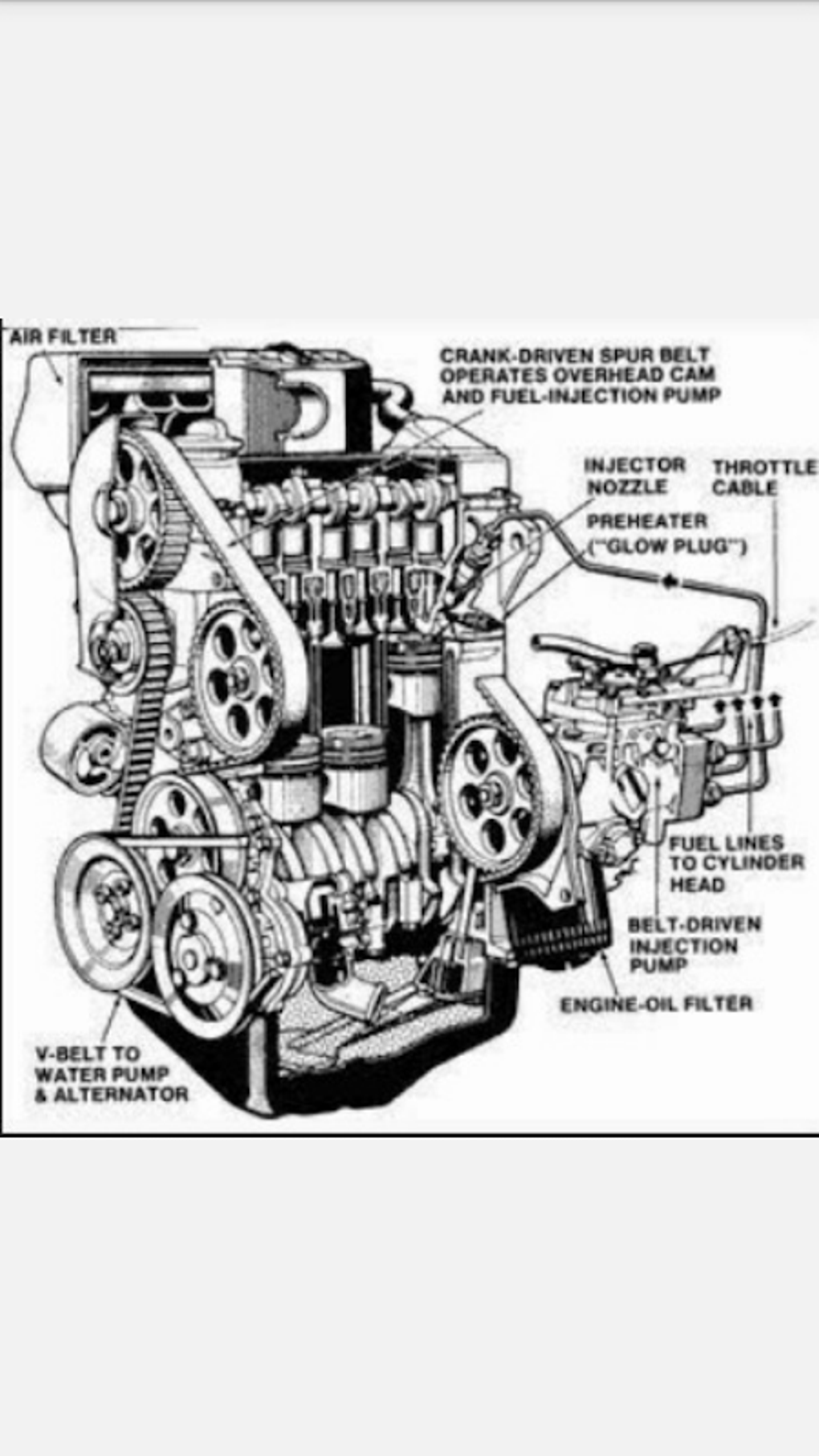 AIR FILTER

CRANK-DRIVEN SPUR BELT OPERATES OVERHEAD CAM AND FUEL-INJECTION PUMP

INJECTOR NOZZLE

THROTTLE CABLE

PREHEATER ("GLOW PLUG")

FUEL LINES TO CYLINDER HEAD

BELT-DRIVEN INJECTION PUMP

ENGINE-OIL FILTER

V-BELT TO WATER PUMP & ALTERNATOR