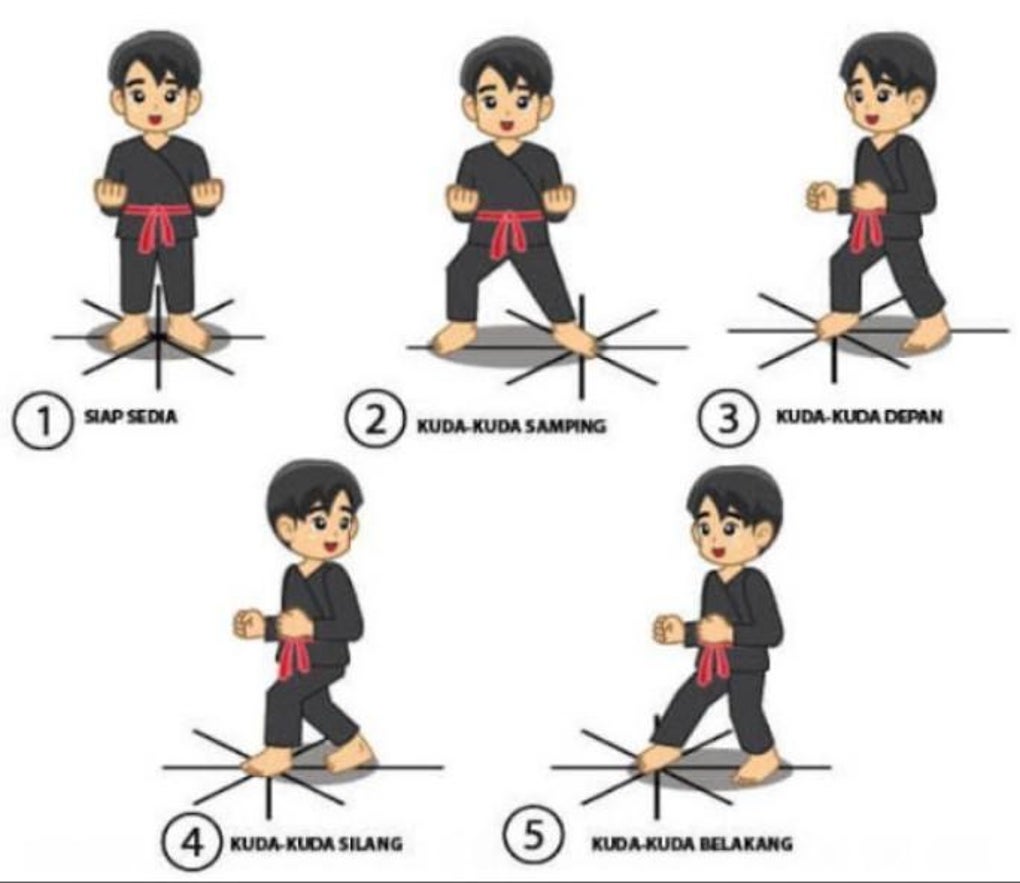 1 SIAP SEDIA

2 KUDA-KUDA SAMPING

3 KUDA-KUDA DEPAN

4 KUDA-KUDA SILANG

5 KUDA-KUDA BELAKANG