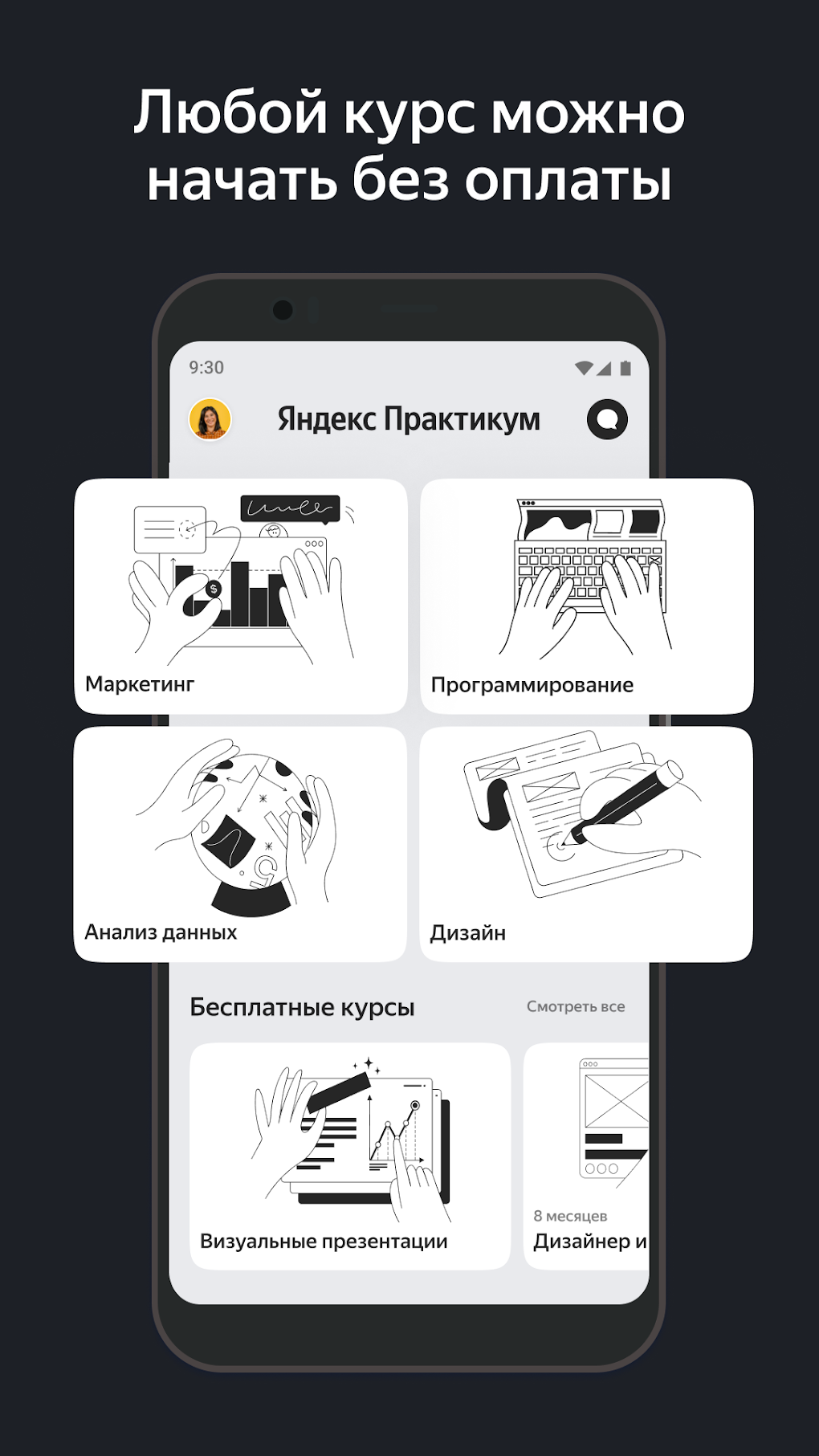 Любой курс можно начать без оплаты

9:30

Яндекс Практикум

Маркетинг

Программирование

Анализ данных

Дизайн

Бесплатные курсы

Смотреть все

Визуальные презентации

8 месяцев

Дизайнер и